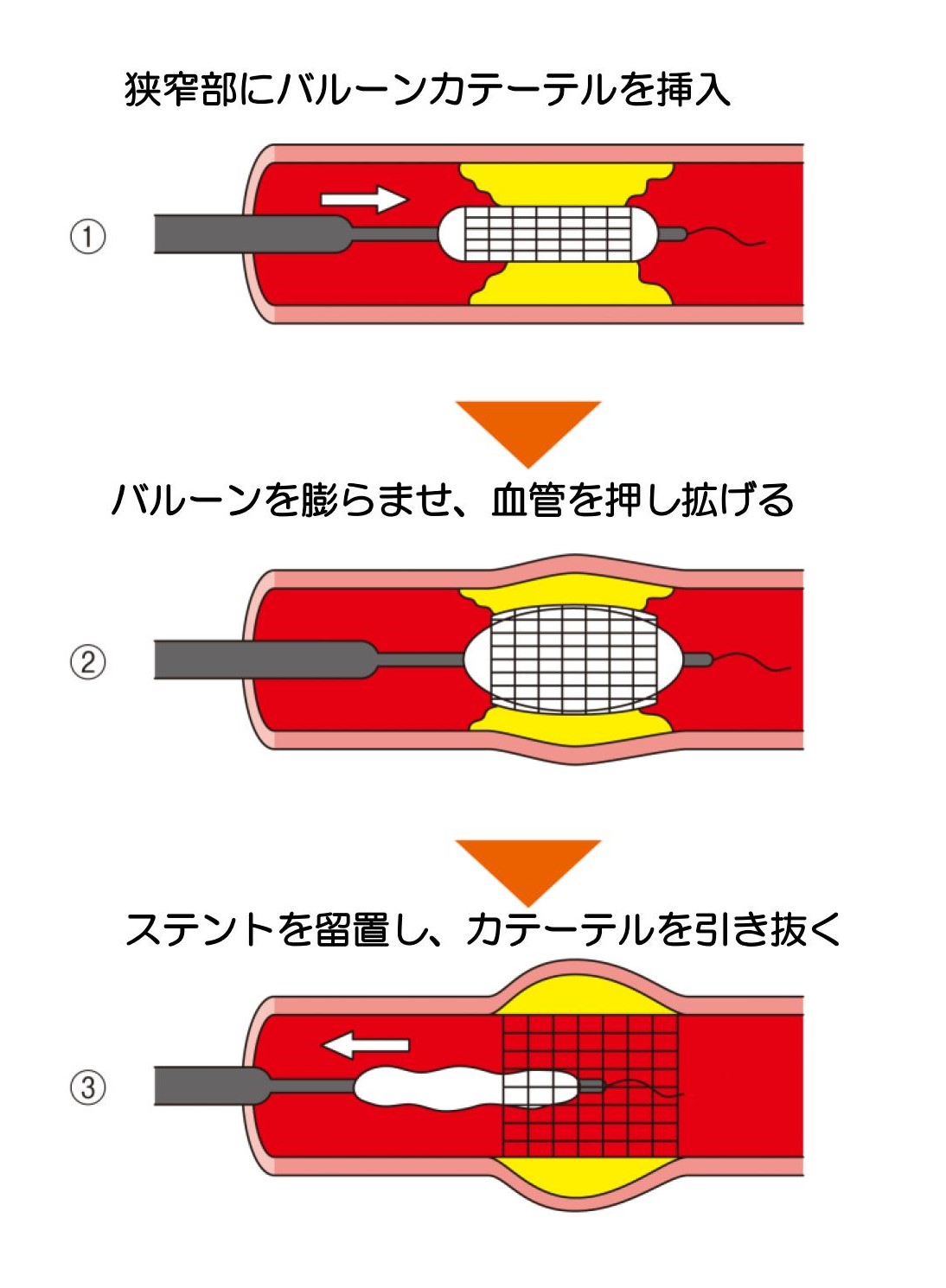 狭窄部にバルーンカテーテルを挿入

①

バルーンを膨らませ、血管を押し拡げる

②

ステントを留置し、カテーテルを引き抜く

③